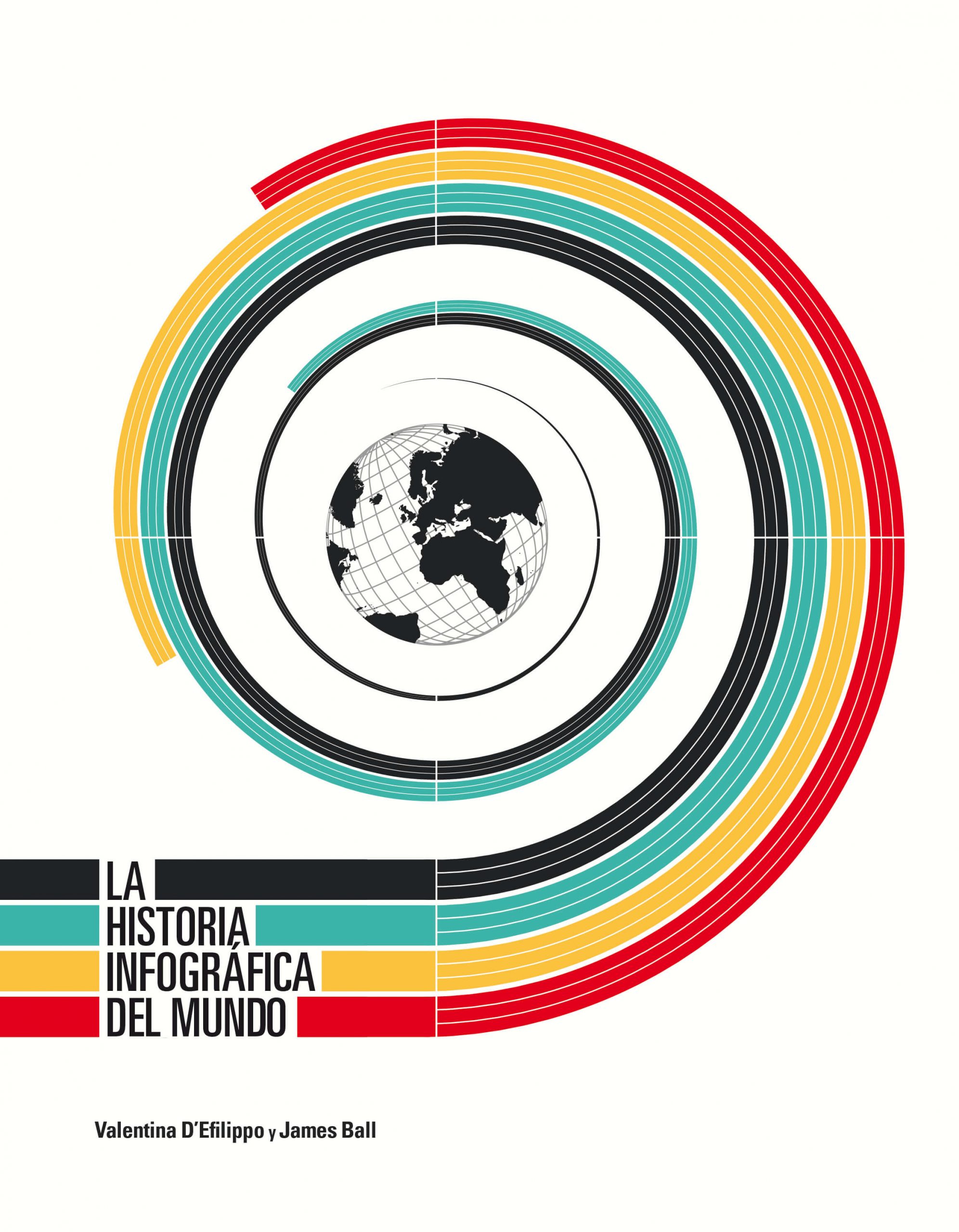 LA
HISTORIA
INFOGRÁFICA
DEL MUNDO

Valentina D'Efilippo y James Ball