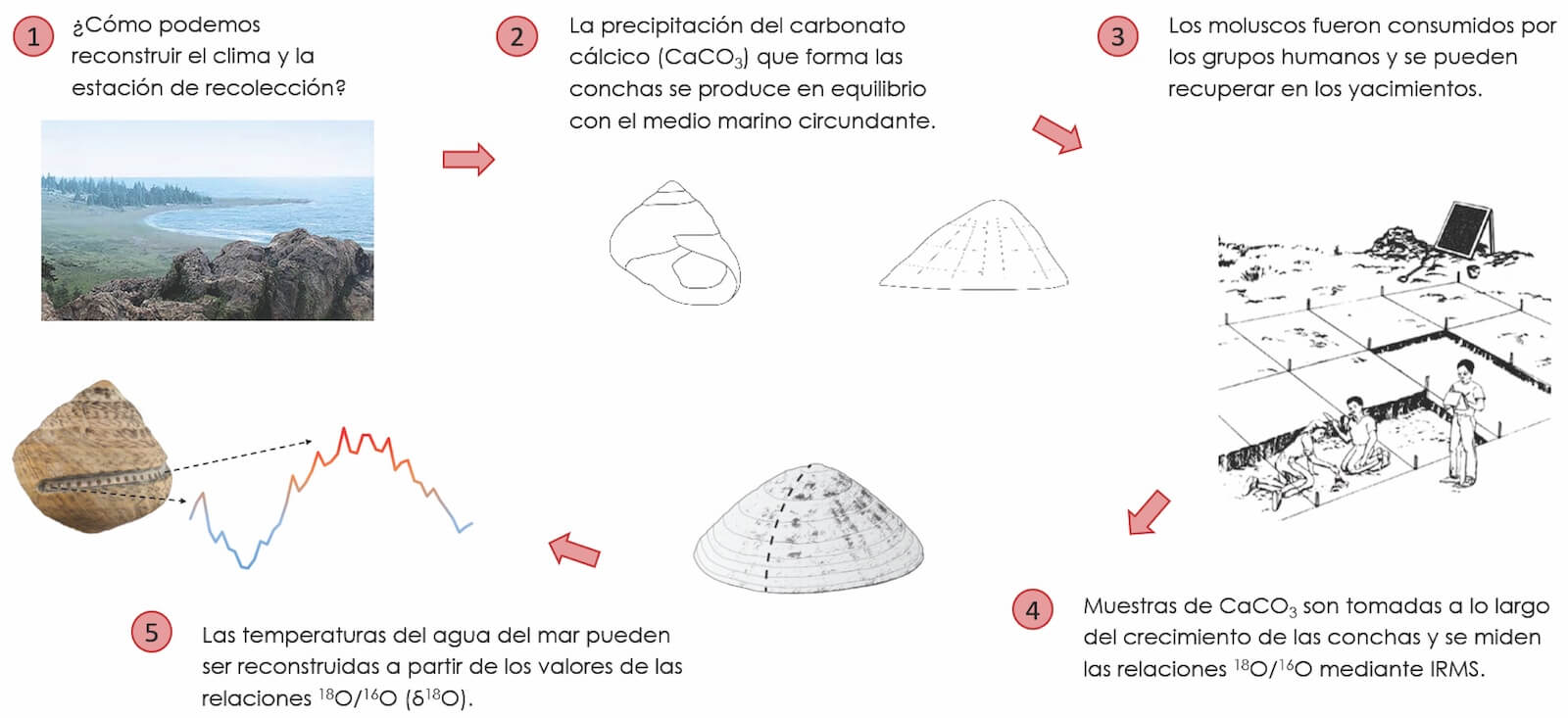 1

¿Cómo podemos reconstruir el clima y la estación de recolección?

2

La precipitación del carbonato cálcico ($CaCO_3$) que forma las conchas se produce en equilibrio con el medio marino circundante.

3

Los moluscos fueron consumidos por los grupos humanos y se pueden recuperar en los yacimientos.

4

Muestras de $CaCO_3$ son tomadas a lo largo del crecimiento de las conchas y se miden las relaciones $^{18}O/^{16}O$ mediante IRMS.

5

Las temperaturas del agua del mar pueden ser reconstruidas a partir de los valores de las relaciones $^{18}O/^{16}O$ ($\delta^{18}O$).